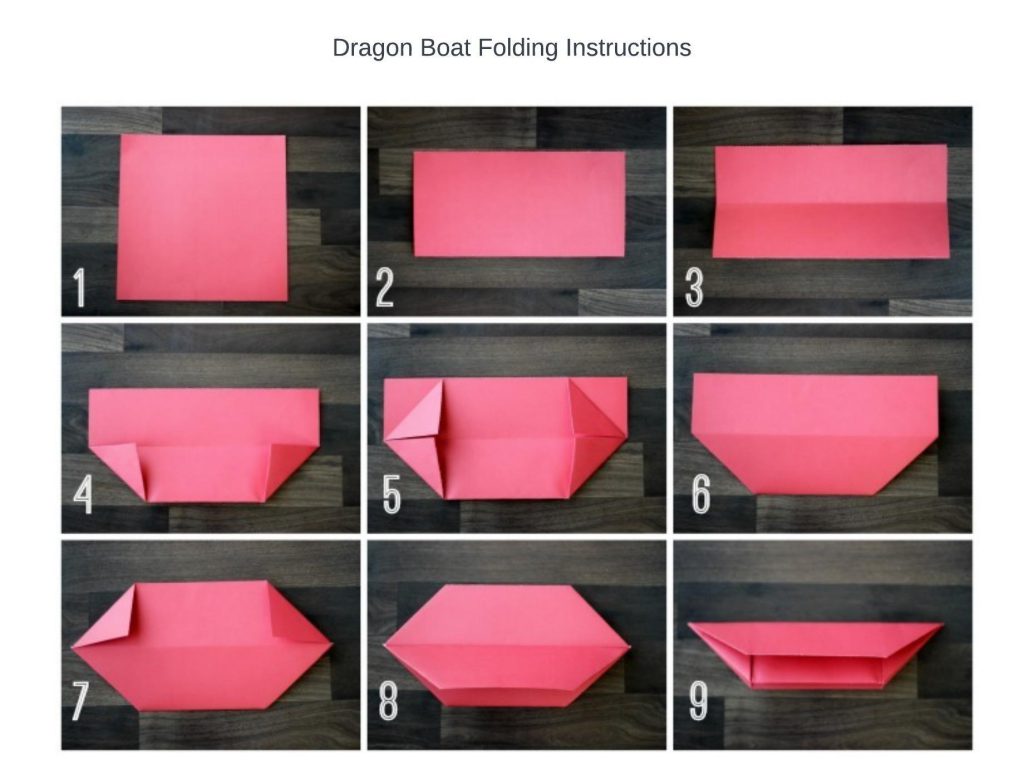 Dragon Boat Folding Instructions

1

2

3

4

5

6

7

8

9